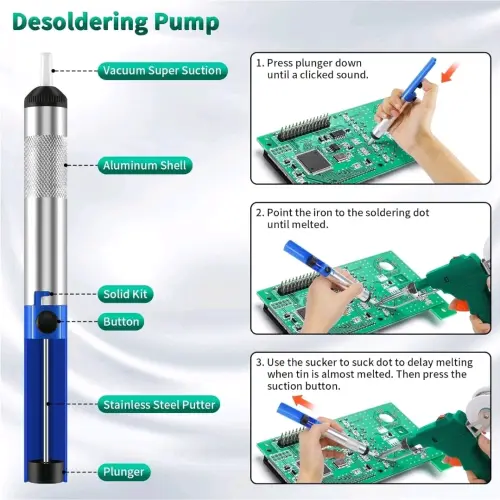 Desoldering Pump

Vacuum Super Suction

Aluminum Shell

Solid Kit

Button

Stainless Steel Putter

Plunger

1. Press plunger down until a clicked sound.

2. Point the iron to the soldering dot until melted.

3. Use the sucker to suck dot to delay melting when tin is almost melted. Then press the suction button.